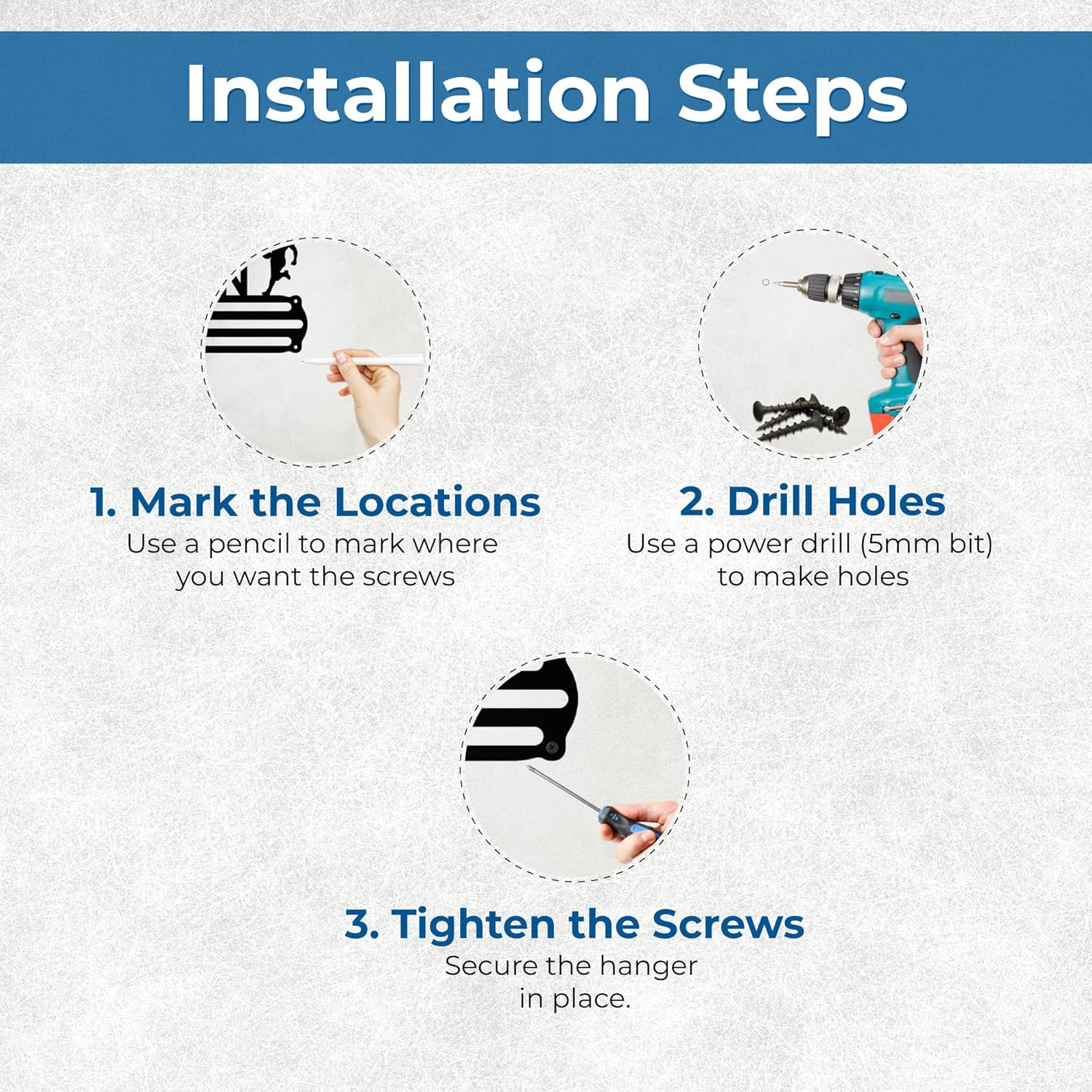 Installation Steps

1. Mark the Locations
Use a pencil to mark where you want the screws

2. Drill Holes
Use a power drill (5mm bit) to make holes

3. Tighten the Screws
Secure the hanger in place.